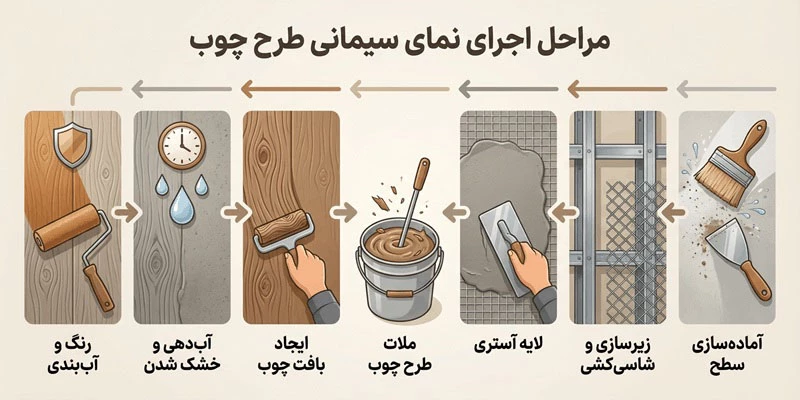 مراحل اجرای نمای سیمانی طرح چوب

آماده‌سازی سطح

زیرسازی و شاسی‌کشی

لایه آستری

ملات طرح چوب

ایجاد بافت چوب

آب‌دهی و خشک شدن

رنگ و آب‌بندی